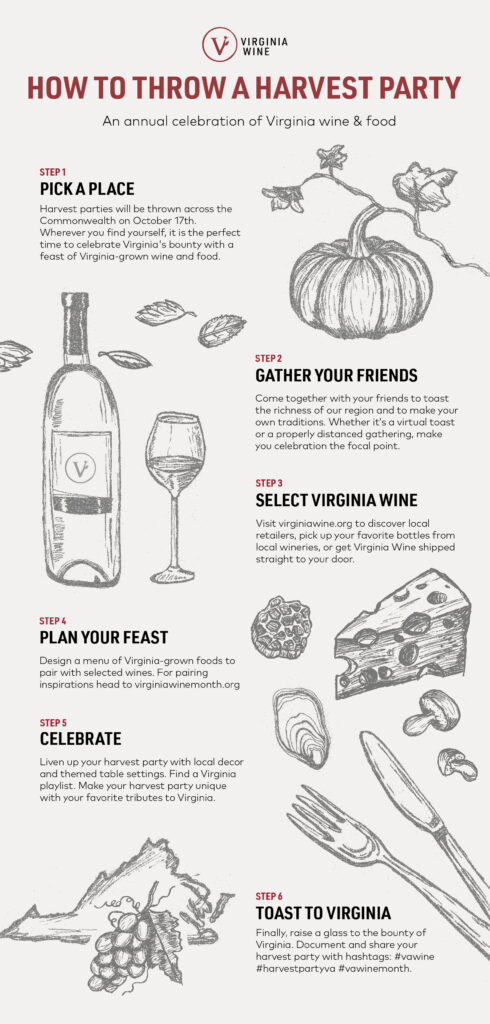 VIRGINIA WINE

HOW TO THROW A HARVEST PARTY

An annual celebration of Virginia wine & food

STEP 1
PICK A PLACE
Harvest parties will be thrown across the Commonwealth on October 17th. Wherever you find yourself, it is the perfect time to celebrate Virginia's bounty with a feast of Virginia-grown wine and food.

STEP 2
GATHER YOUR FRIENDS
Come together with your friends to toast the richness of our region and to make your own traditions. Whether it's a virtual toast or a properly distanced gathering, make you celebration the focal point.

STEP 3
SELECT VIRGINIA WINE
Visit virginiawine.org to discover local retailers, pick up your favorite bottles from local wineries, or get Virginia Wine shipped straight to your door.

STEP 4
PLAN YOUR FEAST
Design a menu of Virginia-grown foods to pair with selected wines. For pairing inspirations head to virginiawinemonth.org

STEP 5
CELEBRATE
Liven up your harvest party with local decor and themed table settings. Find a Virginia playlist. Make your harvest party unique with your favorite tributes to Virginia.

STEP 6
TOAST TO VIRGINIA
Finally, raise a glass to the bounty of Virginia. Document and share your harvest party with hashtags: #vawine #harvestpartyva #vawinemonth.